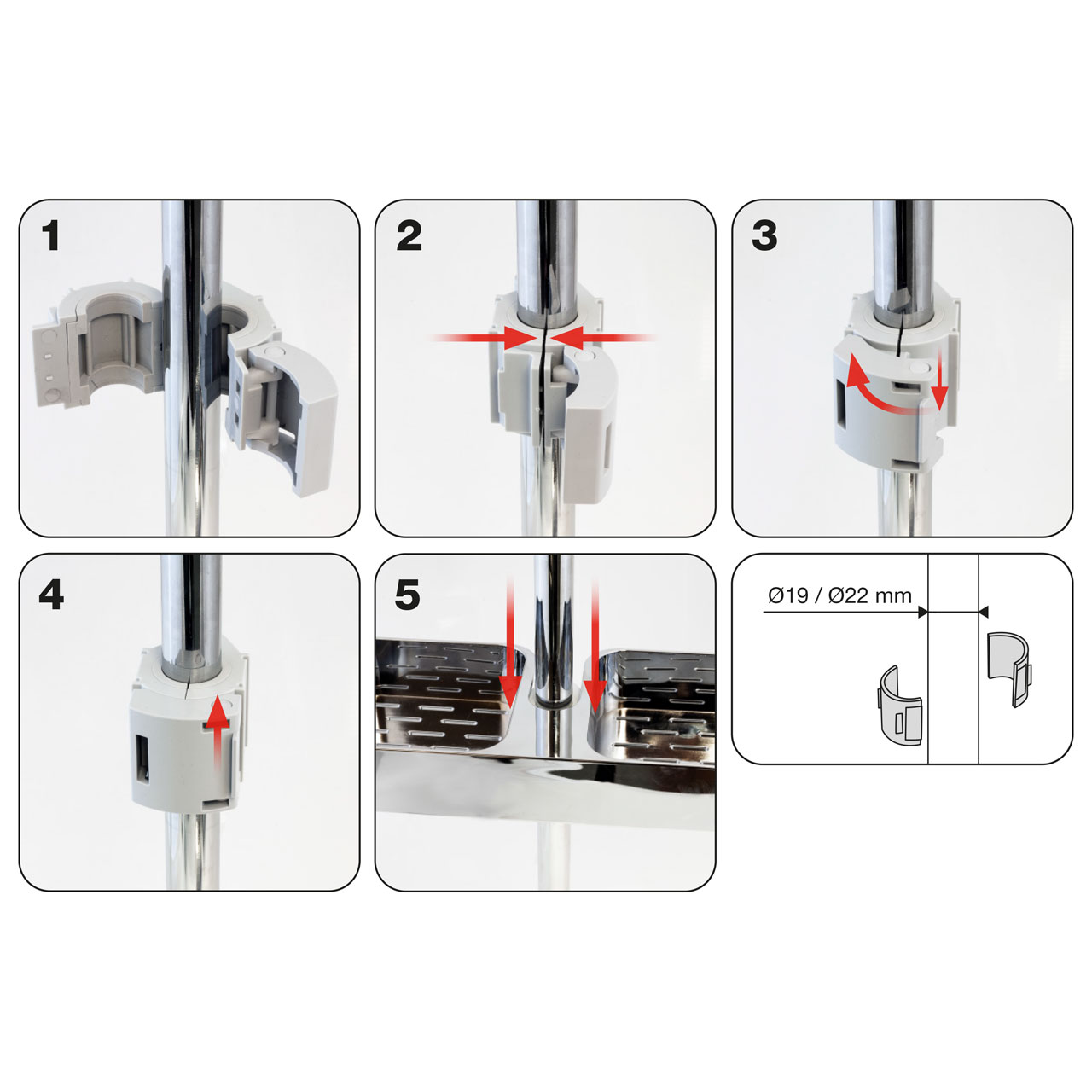 1

2

3

4

5

Ø19 / Ø22 mm